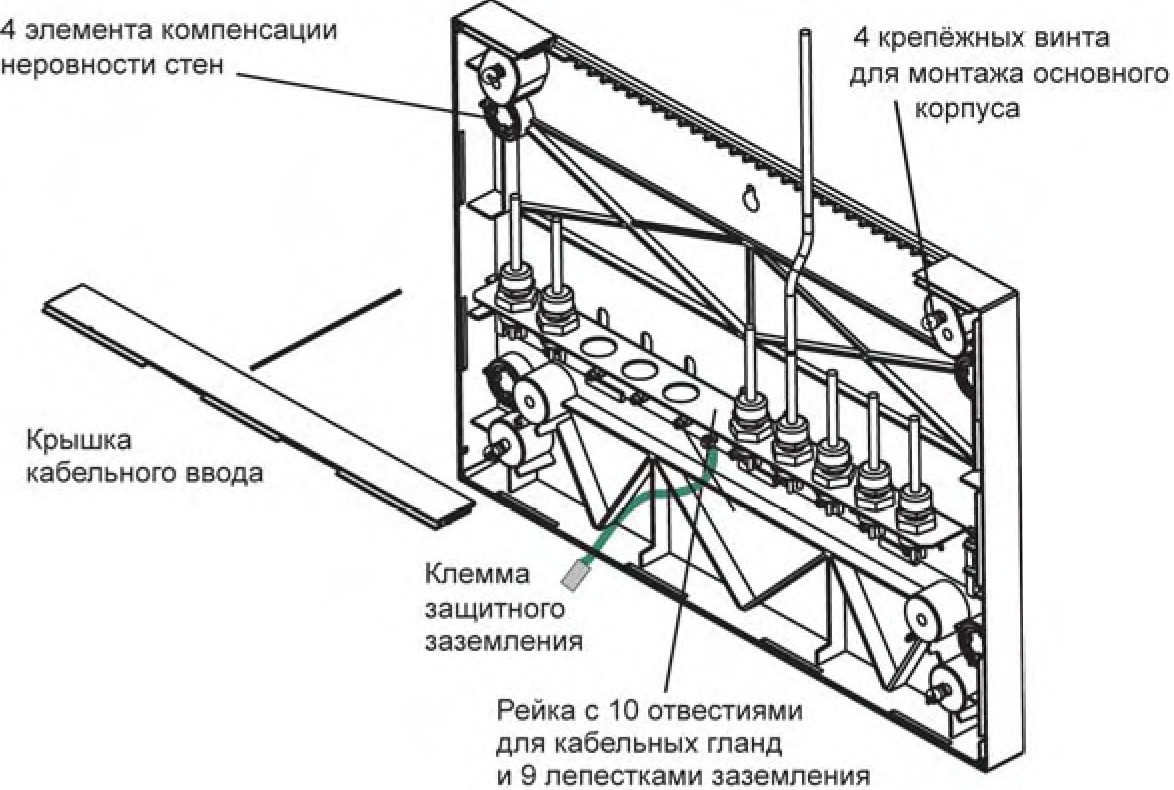 4 элемента компенсации неровности стен

4 крепёжных винта для монтажа основного корпуса

Крышка кабельного ввода

Клемма защитного заземления

Рейка с 10 отвестиями для кабельных гланд и 9 лепестками заземления